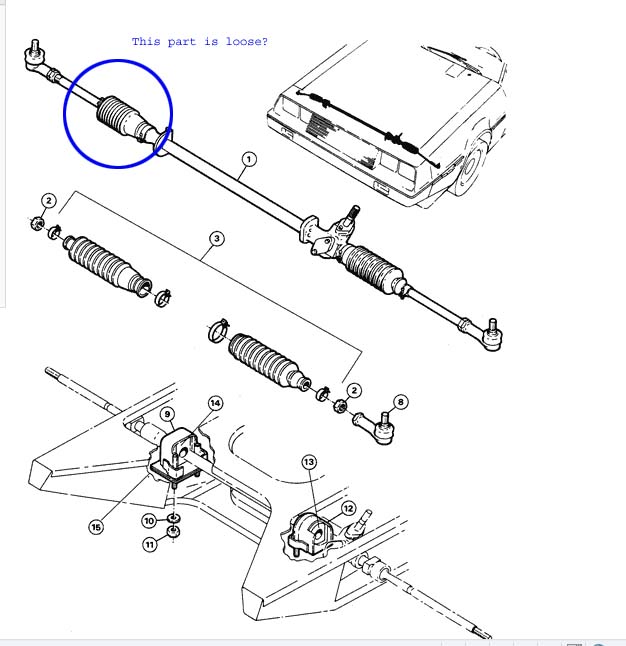 This part is loose?

1

2

3

2

8

9

14

13

12

15

10

11